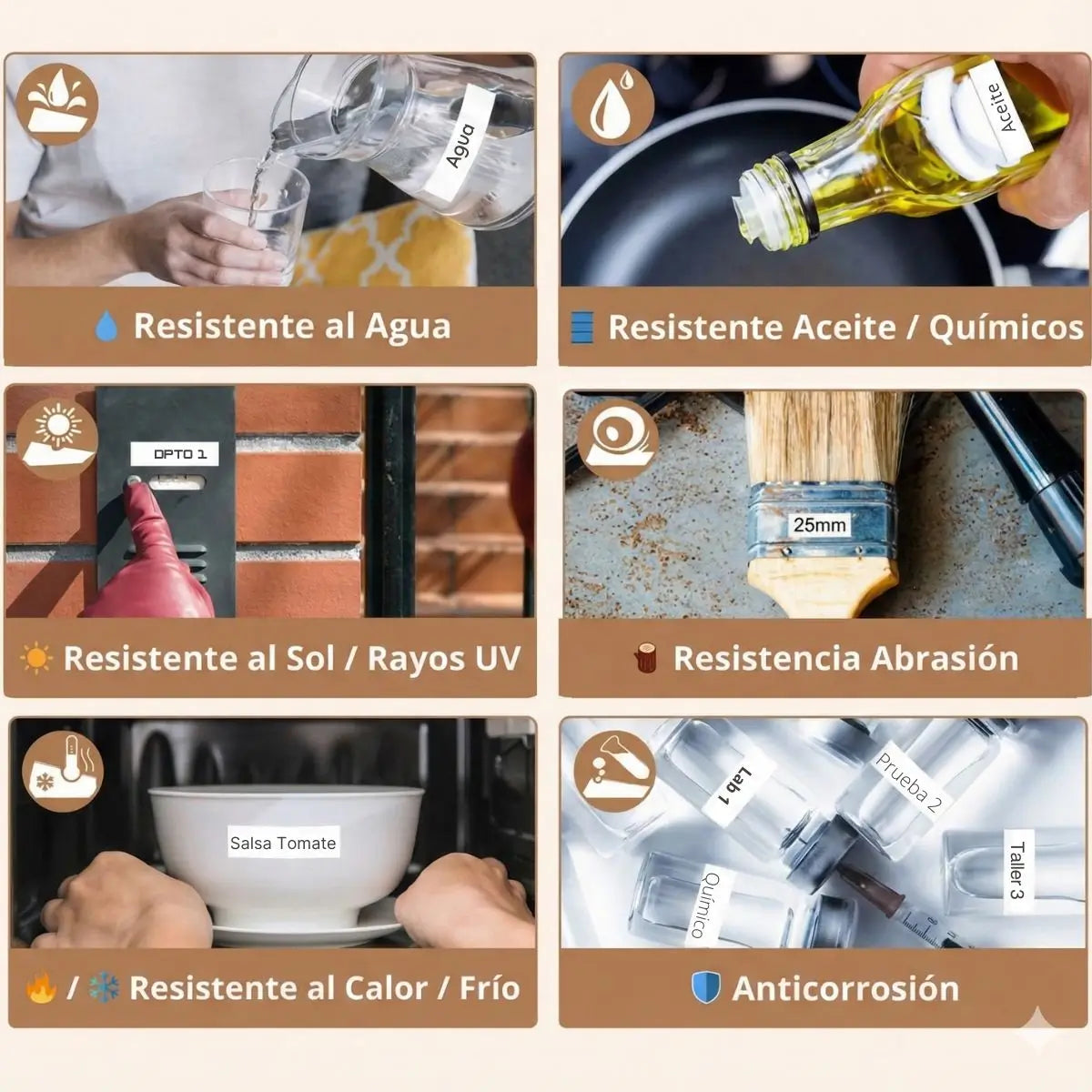 Agua

Resistente al Agua

Aceite

Resistente Aceite / Químicos

DPTO 1

Resistente al Sol / Rayos UV

25mm

Resistencia Abrasión

Salsa Tomate

/ Resistente al Calor / Frío

Lab 1

Prueba 2

Taller 3

Químico

Anticorrosión